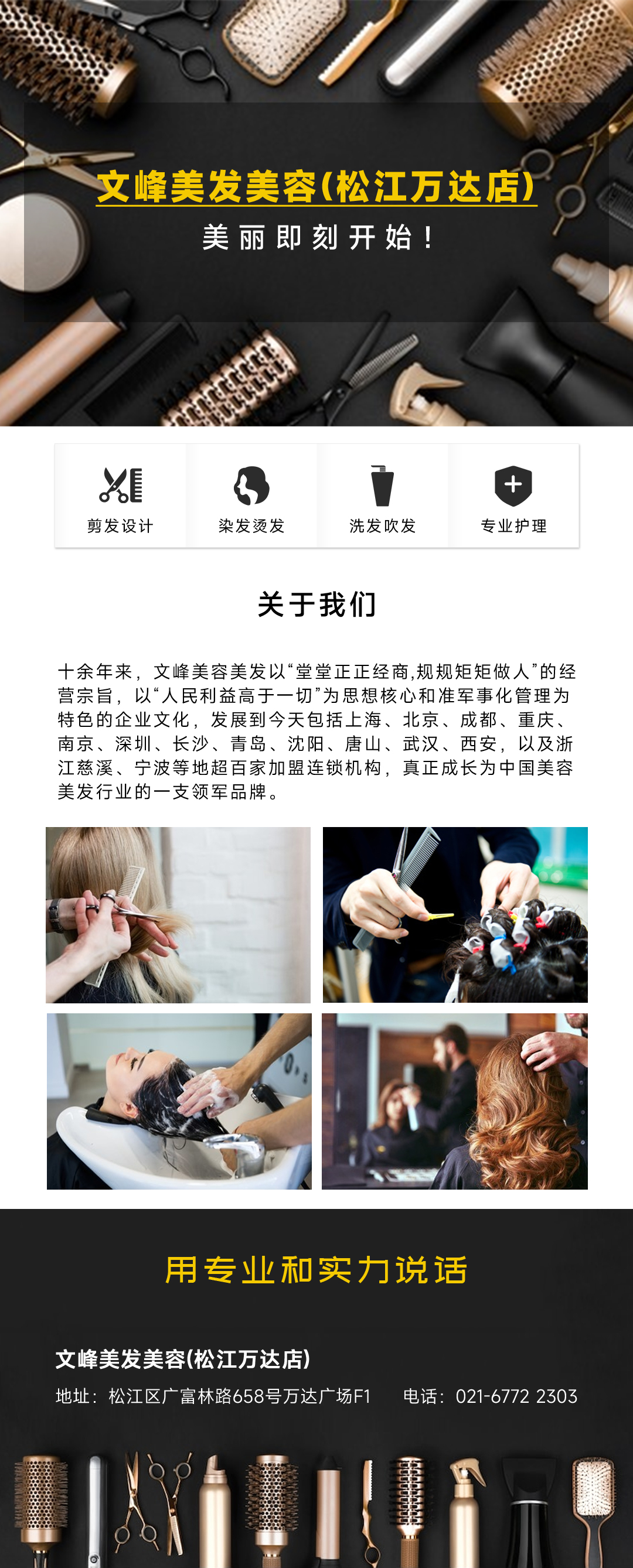 文峰美发美容(松江万达店)

美丽即刻开始！

剪发设计

染发烫发

洗发吹发

专业护理

关于我们

十余年来，文峰美容美发以“堂堂正正经商,规规矩矩做人”的经营宗旨，以“人民利益高于一切”为思想核心和准军事化管理为特色的企业文化，发展到今天包括上海、北京、成都、重庆、南京、深圳、长沙、青岛、沈阳、唐山、武汉、西安，以及浙江慈溪、宁波等地超百家加盟连锁机构，真正成长为中国美容美发行业的一支领军品牌。

用专业和实力说话

文峰美发美容(松江万达店)

地址：松江区广富林路658号万达广场F1 电话：021-6772 2303